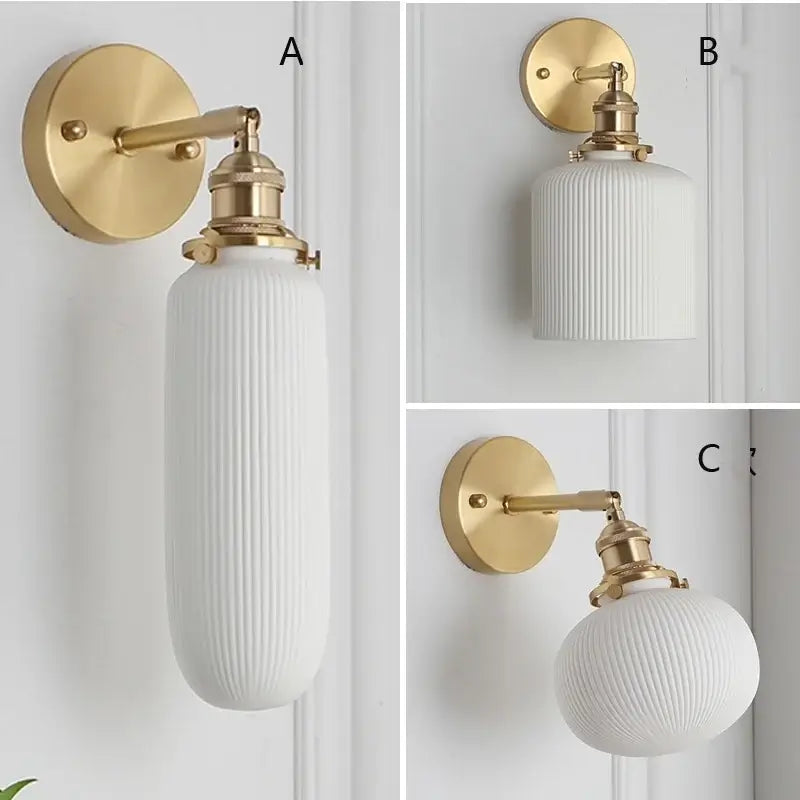 A

B

C