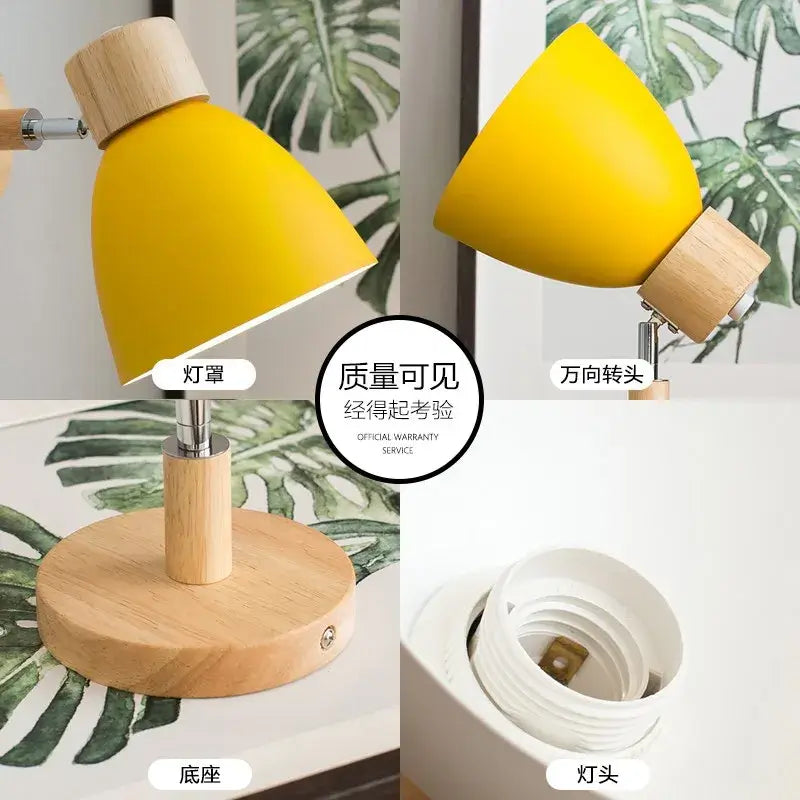 灯罩

质量可见
经得起考验
OFFICIAL WARRANTY SERVICE

万向转头

底座

灯头