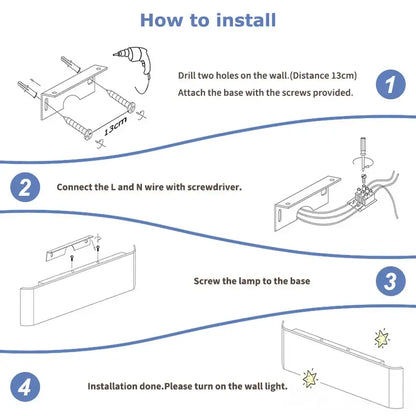 How to install

13cm

Drill two holes on the wall.(Distance 13cm)
Attach the base with the screws provided.

1

2

Connect the L and N wire with screwdriver.

Screw the lamp to the base

3

4

Installation done.Please turn on the wall light.